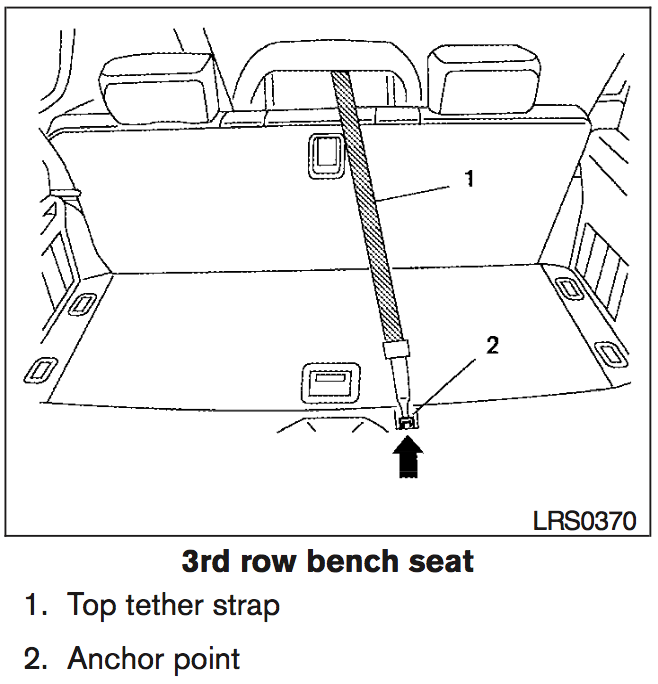 1

2

LRS0370

3rd row bench seat

1. Top tether strap

2. Anchor point