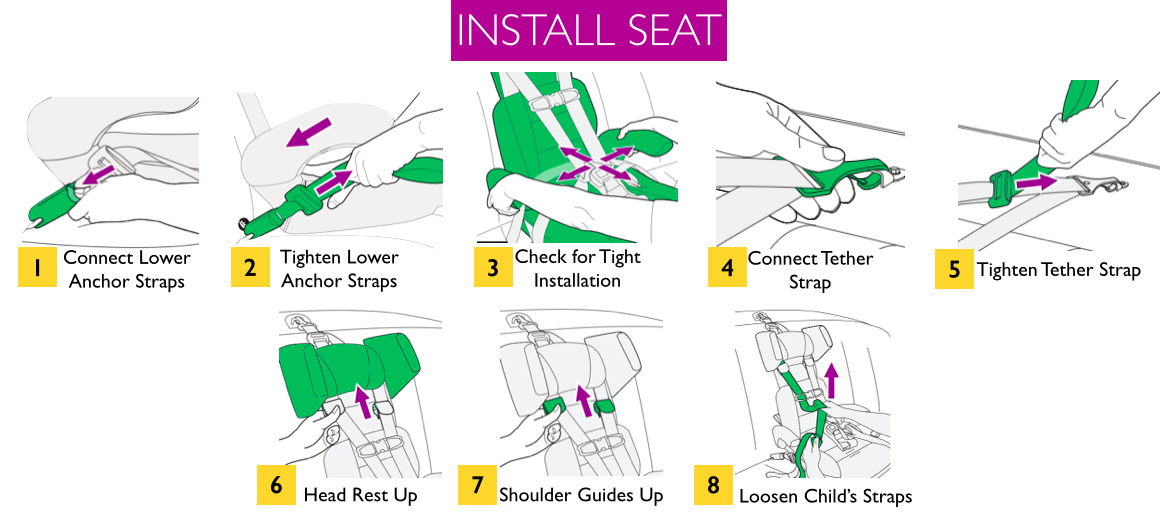 INSTALL SEAT

1 Connect Lower Anchor Straps

2 Tighten Lower Anchor Straps

3 Check for Tight Installation

4 Connect Tether Strap

5 Tighten Tether Strap

6 Head Rest Up

7 Shoulder Guides Up

8 Loosen Child's Straps