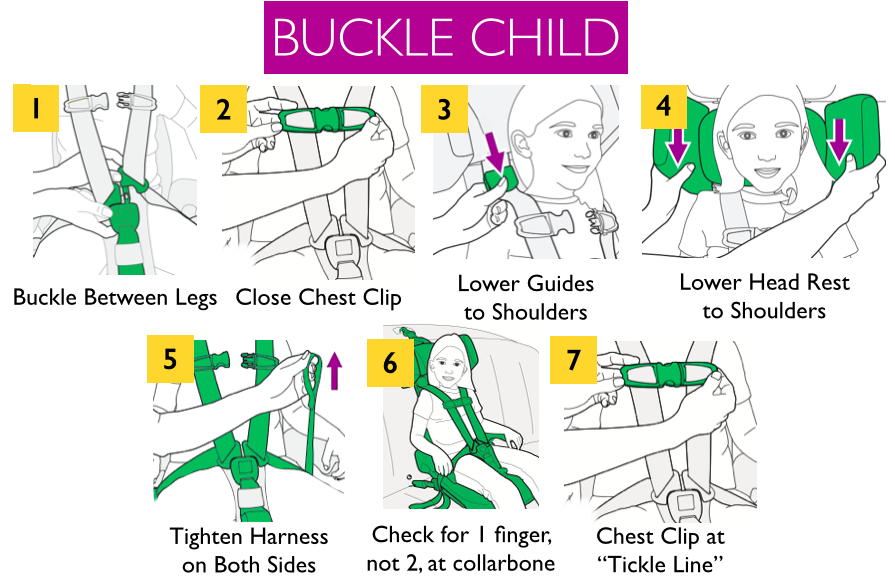 BUCKLE CHILD

1
Buckle Between Legs

2
Close Chest Clip

3
Lower Guides to Shoulders

4
Lower Head Rest to Shoulders

5
Tighten Harness on Both Sides

6
Check for 1 finger, not 2, at collarbone

7
Chest Clip at "Tickle Line"